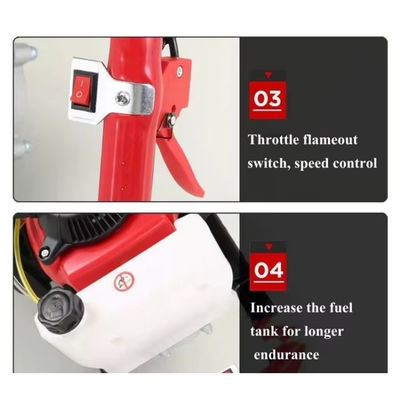 03

Throttle flameout switch, speed control

04

Increase the fuel tank for longer endurance